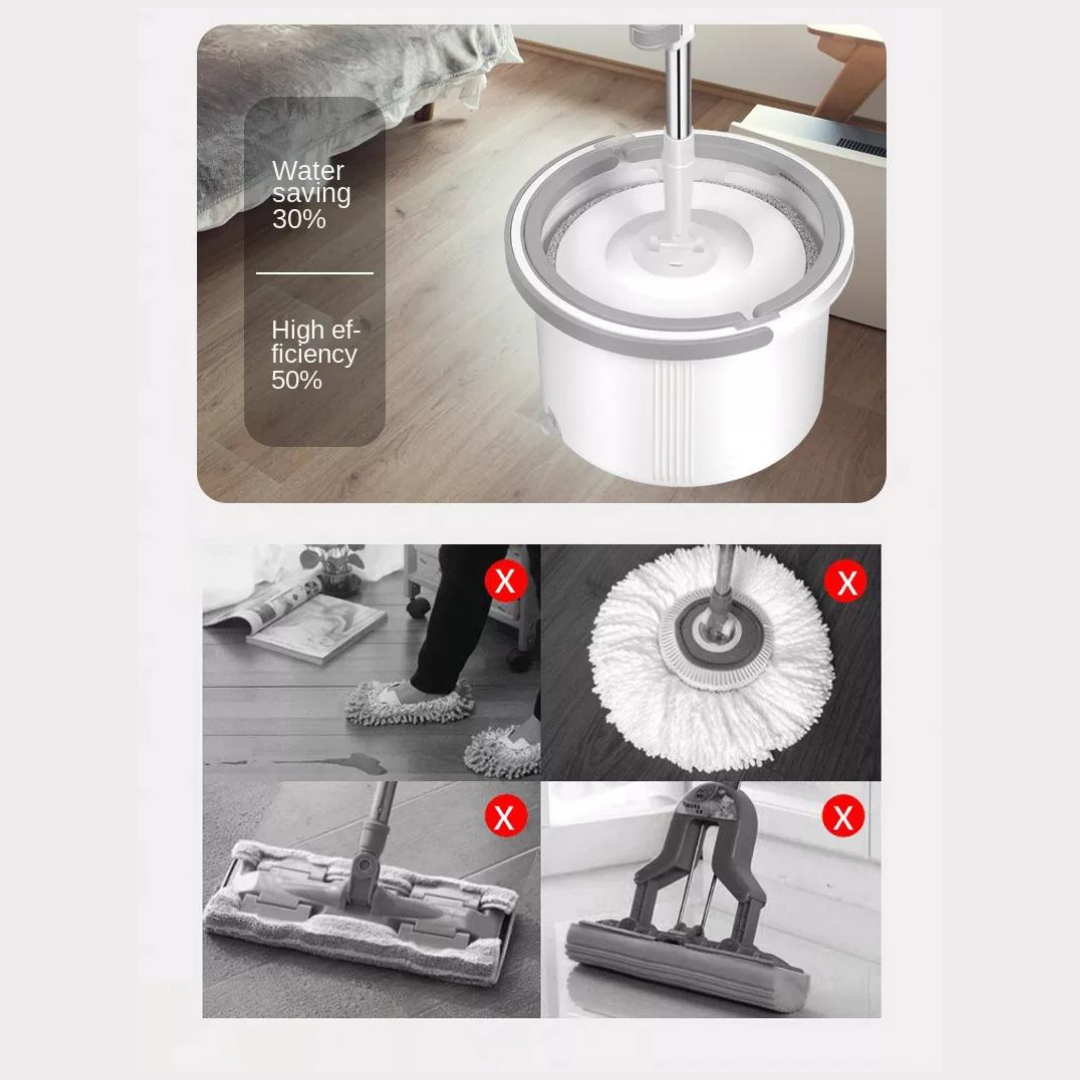 Water saving 30%

High efficiency 50%

X

X

X

X